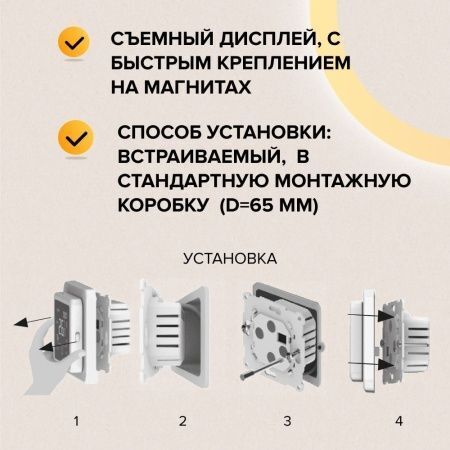 СЪЕМНЫЙ ДИСПЛЕЙ, С БЫСТРЫМ КРЕПЛЕНИЕМ НА МАГНИТАХ

СПОСОБ УСТАНОВКИ: ВСТРАИВАЕМЫЙ, В СТАНДАРТНУЮ МОНТАЖНУЮ КОРОБКУ (D=65 ММ)

УСТАНОВКА

1

2

3

4